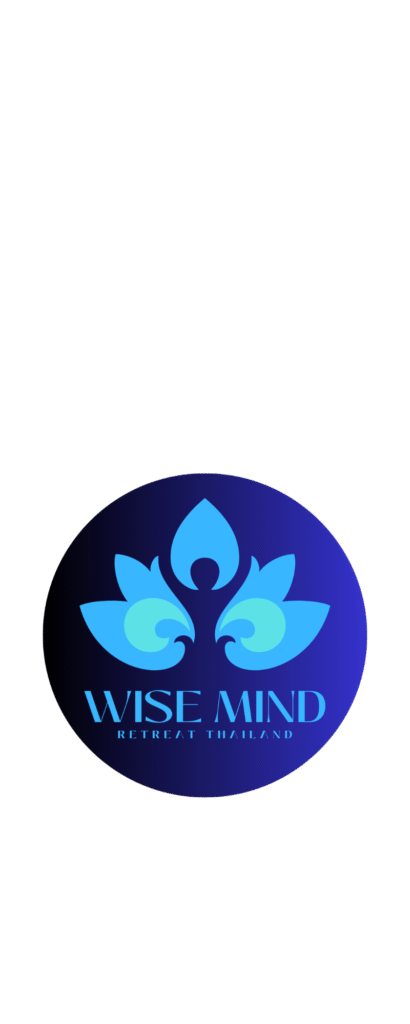 WISE MIND
RETREAT THAILAND